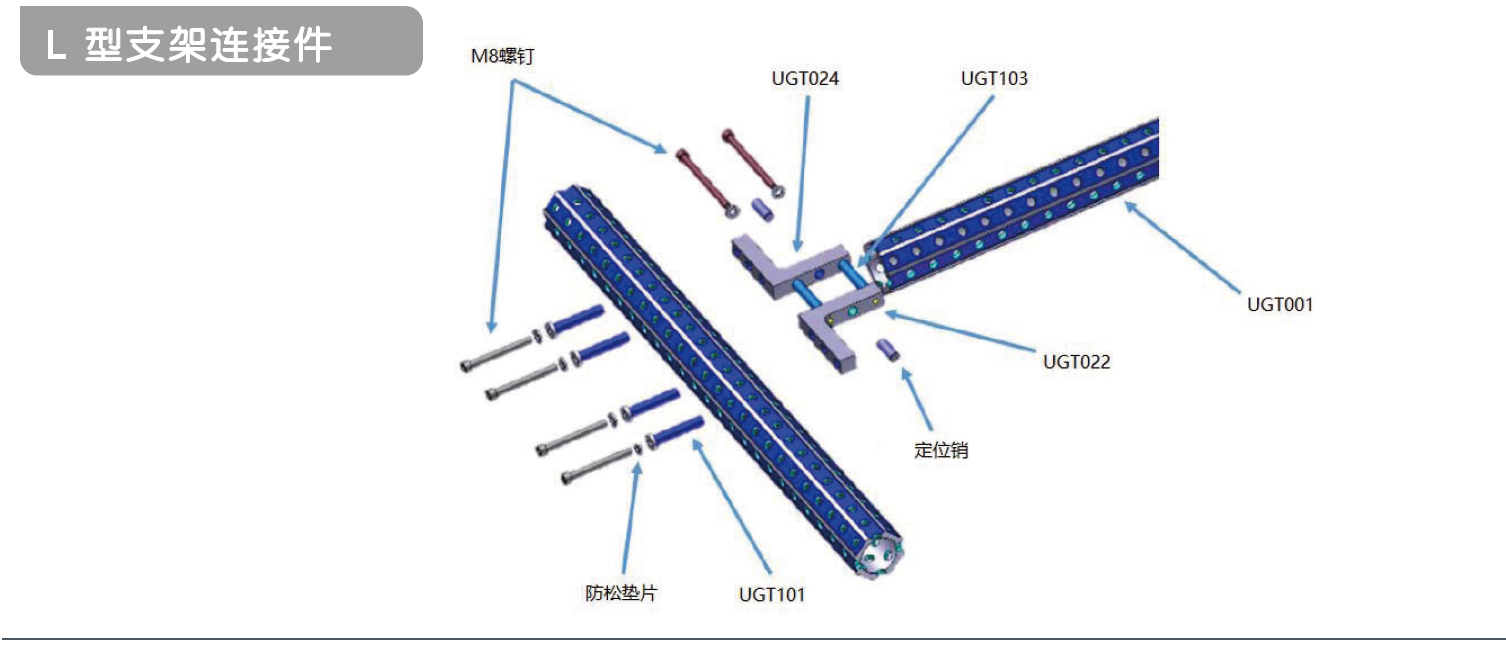 L 型支架连接件

M8螺钉

UGT024

UGT103

UGT001

UGT022

定位销

防松垫片

UGT101